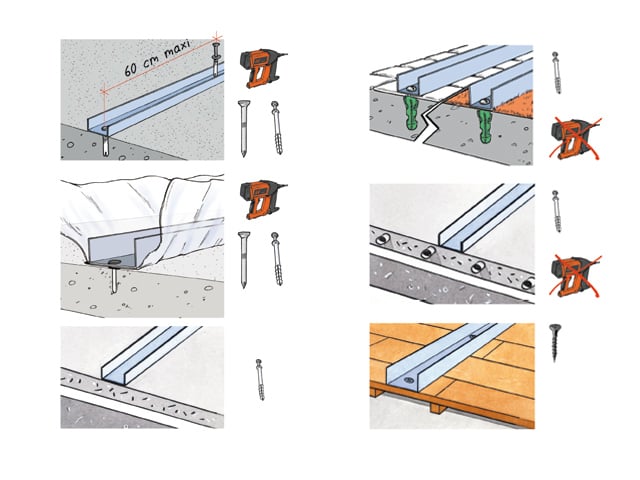 60 cm maxi