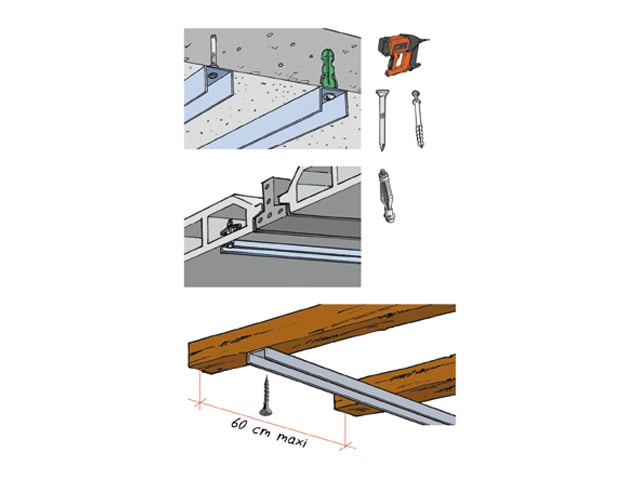 60 cm maxi