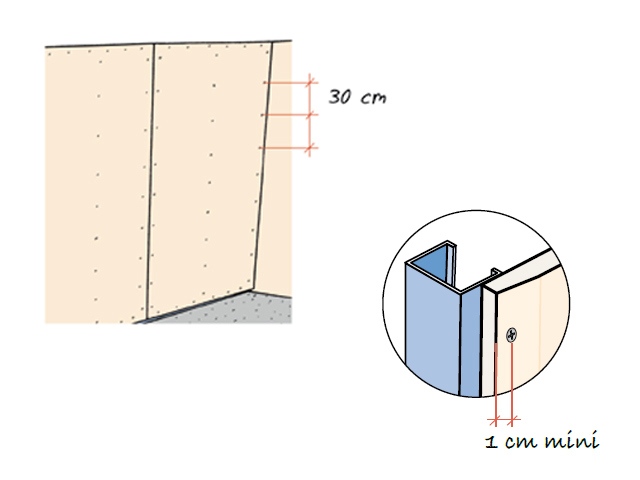 30 cm

1 cm mini