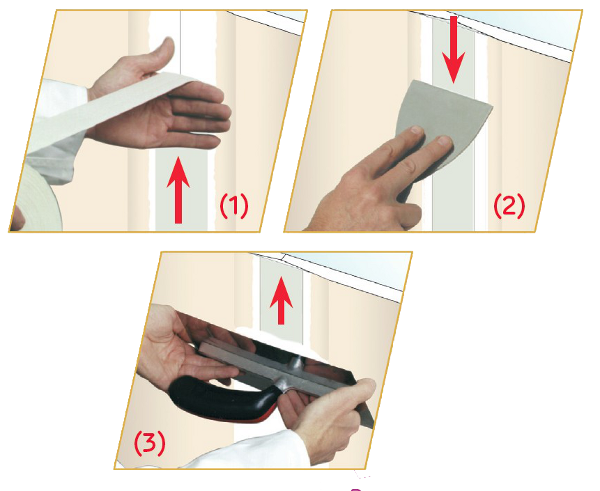 (1)

(2)

(3)