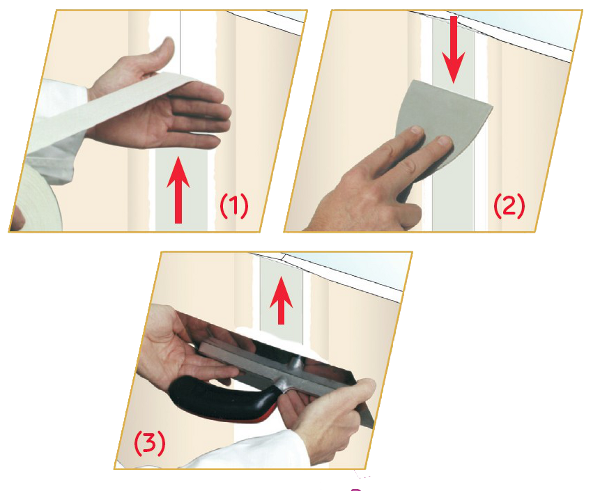 (1)

(2)

(3)